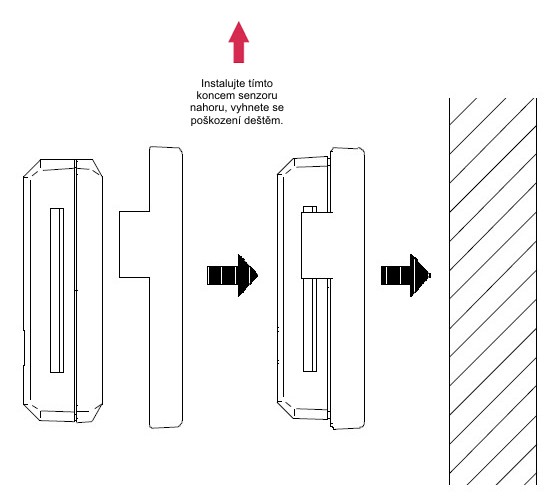 Instalujte tímto koncem senzoru nahoru, vyhnete se poškození deštěm.