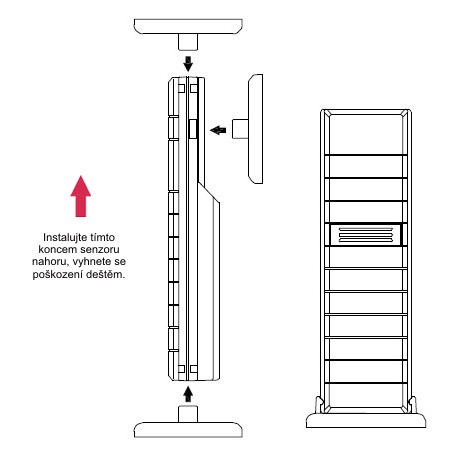 Instalujte tímto koncem senzoru nahoru, vyhnete se poškození deštěm.